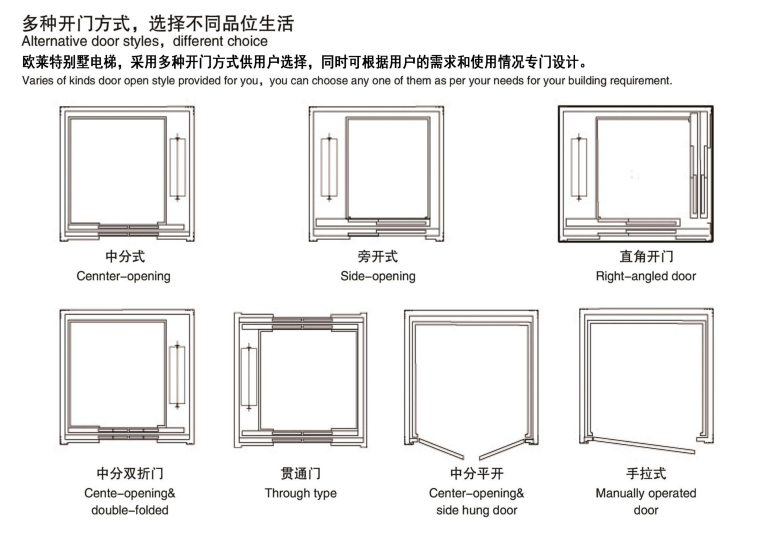 多种开门方式，选择不同品位生活
Alternative door styles，different choice
欧莱特别墅电梯，采用多种开门方式供用户选择，同时可根据用户的需求和使用情况专门设计。
Varies of kinds door open style provided for you，you can choose any one of them as per your needs for your building requirement.

中分式
Cennter-opening

旁开式
Side-opening

直角开门
Right-angled door

中分双折门
Cente-opening&
double-folded

贯通门
Through type

中分平开
Center-opening&
side hung door

手拉式
Manually operated
door